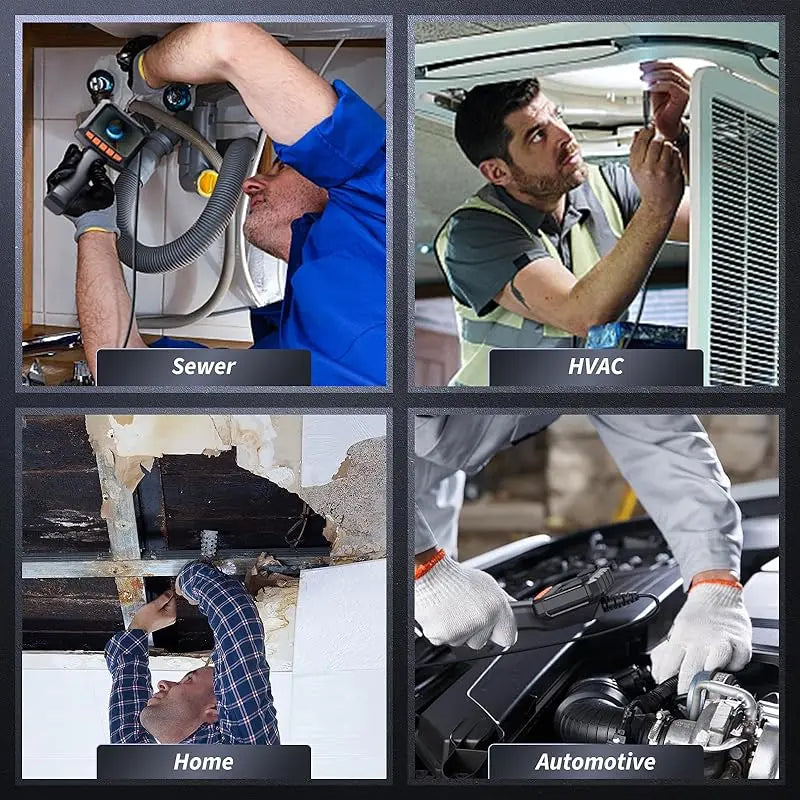 Sewer

HVAC

Home

Automotive